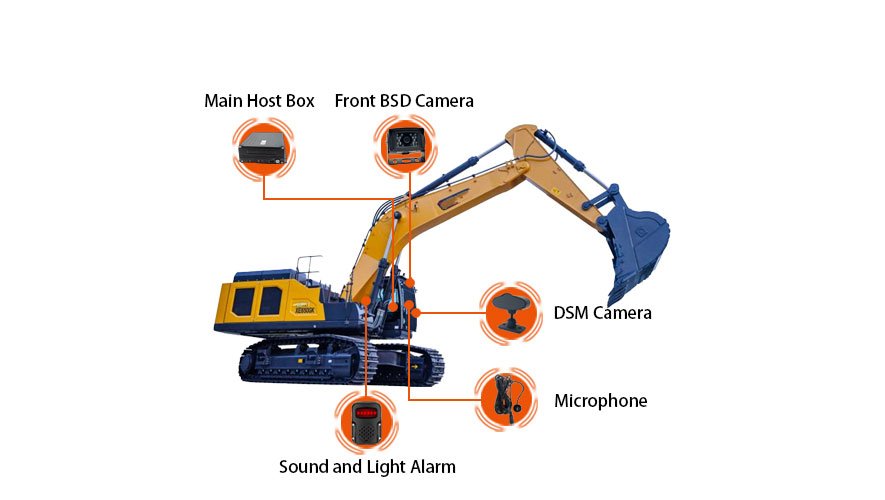 Main Host Box
Front BSD Camera
DSM Camera
Microphone
Sound and Light Alarm