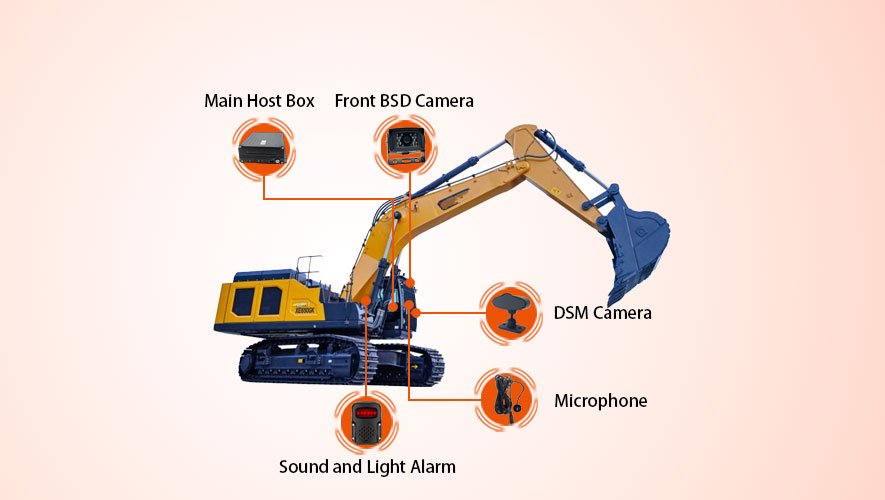 Main Host Box

Front BSD Camera

DSM Camera

Microphone

Sound and Light Alarm